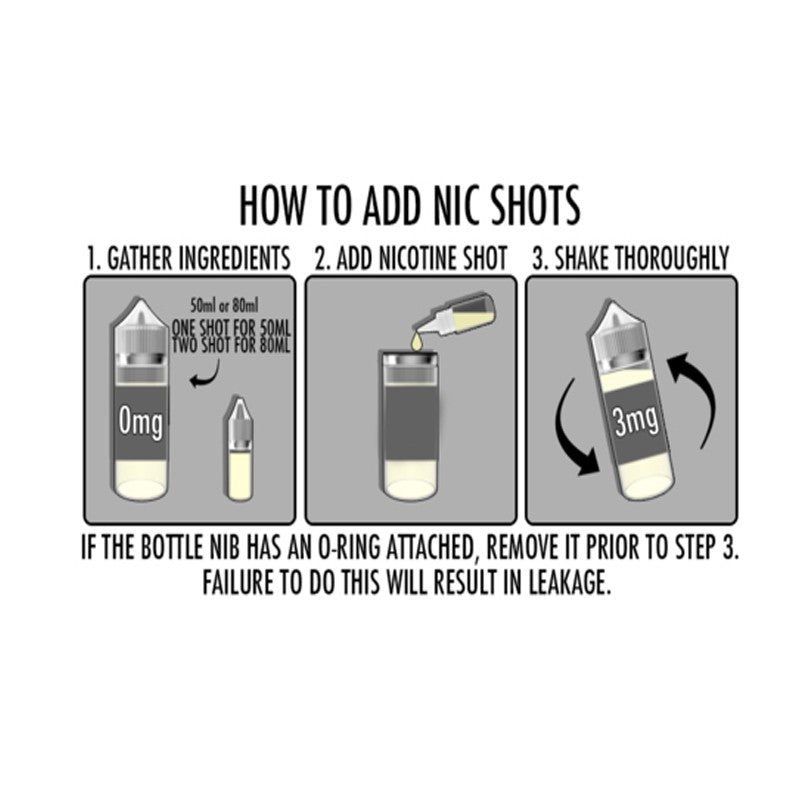 HOW TO ADD NIC SHOTS

1. GATHER INGREDIENTS

50ml or 80ml
ONE SHOT FOR 50ML
TWO SHOT FOR 80ML

0mg

2. ADD NICOTINE SHOT

3. SHAKE THOROUGHLY

3mg

IF THE BOTTLE NIB HAS AN O-RING ATTACHED, REMOVE IT PRIOR TO STEP 3. FAILURE TO DO THIS WILL RESULT IN LEAKAGE.